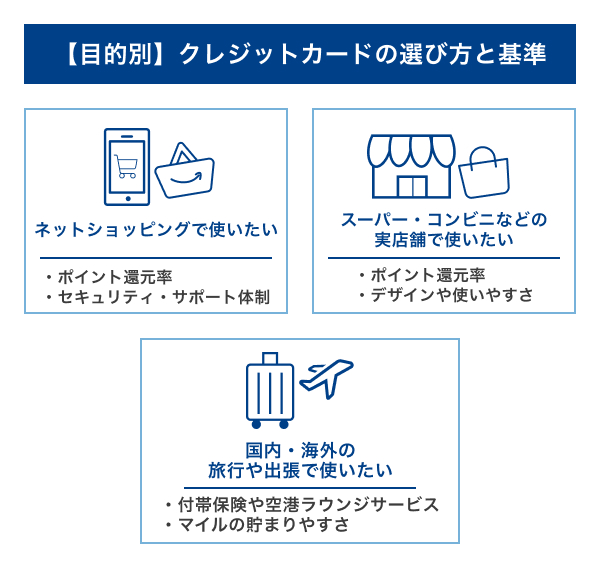 【目的別】クレジットカードの選び方と基準

ネットショッピングで使いたい

・ポイント還元率
・セキュリティ・サポート体制

スーパー・コンビニなどの実店舗で使いたい

・ポイント還元率
・デザインや使いやすさ

国内・海外の旅行や出張で使いたい

・付帯保険や空港ラウンジサービス
・マイルの貯まりやすさ